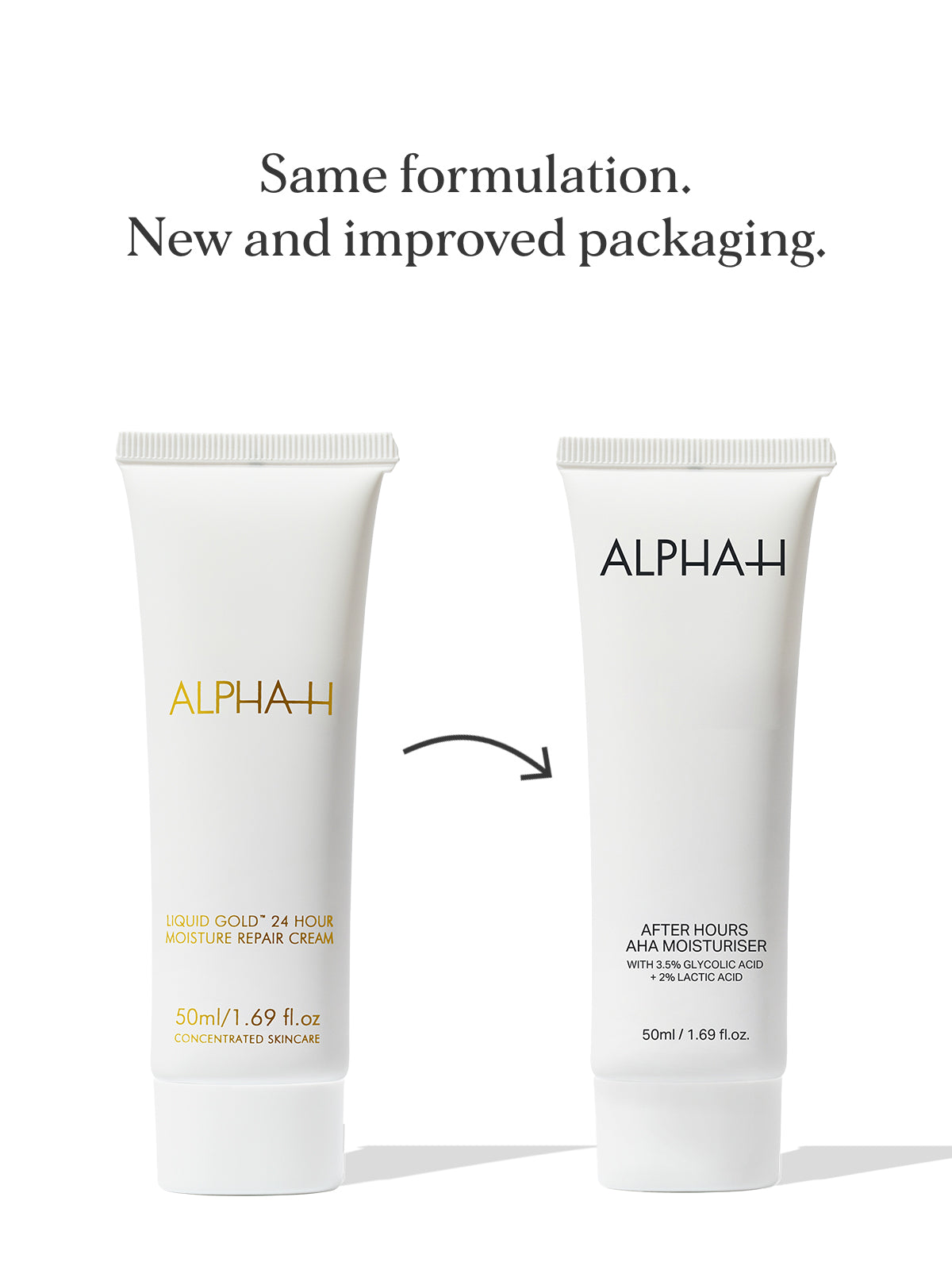 Same formulation.
New and improved packaging.

ALPHA-H

LIQUID GOLD™ 24 HOUR MOISTURE REPAIR CREAM

50ml/1.69 fl.oz
CONCENTRATED SKINCARE

ALPHA-H

AFTER HOURS
AHA MOISTURISER
WITH 3.5% GLYCOLIC ACID
+ 2% LACTIC ACID

50ml / 1.69 fl.oz.