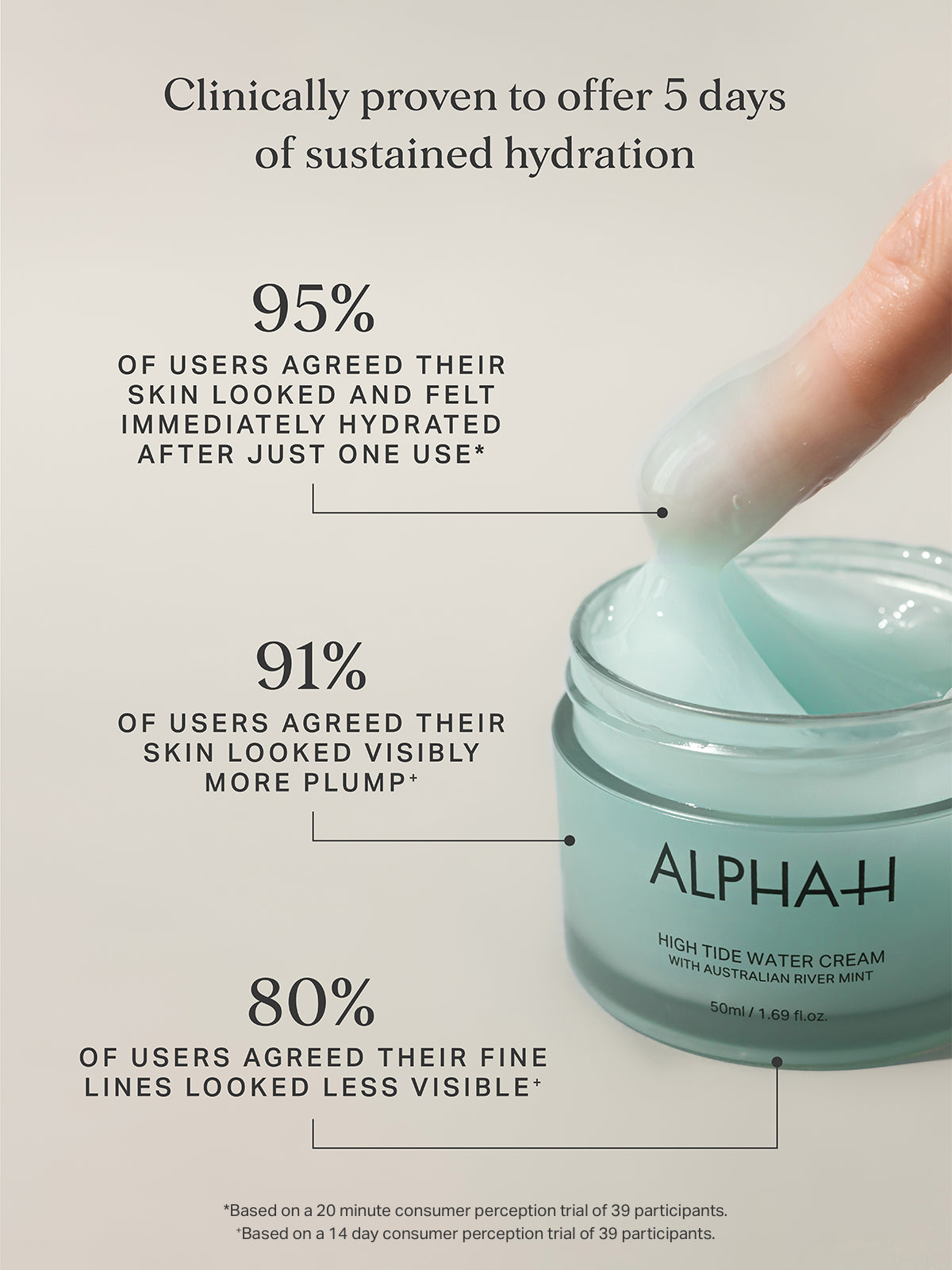 Clinically proven to offer 5 days of sustained hydration

95%

OF USERS AGREED THEIR SKIN LOOKED AND FELT IMMEDIATELY HYDRATED AFTER JUST ONE USE*

91%

OF USERS AGREED THEIR SKIN LOOKED VISIBLY MORE PLUMP⁺

80%

OF USERS AGREED THEIR FINE LINES LOOKED LESS VISIBLE⁺

ALPHA-H

HIGH TIDE WATER CREAM
WITH AUSTRALIAN RIVER MINT

50ml / 1.69 fl.oz.

*Based on a 20 minute consumer perception trial of 39 participants.
⁺Based on a 14 day consumer perception trial of 39 participants.