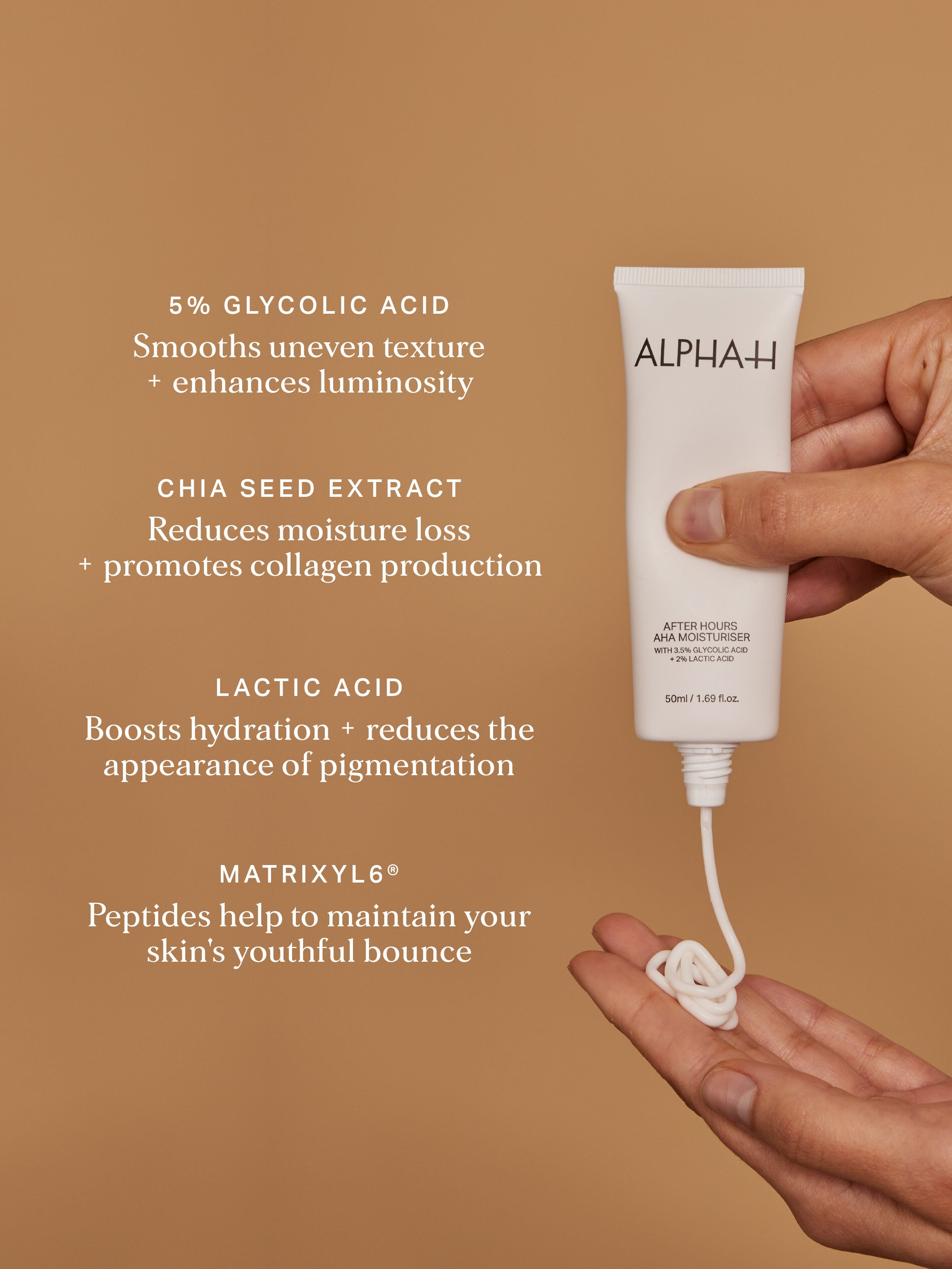 5% GLYCOLIC ACID
Smooths uneven texture + enhances luminosity

CHIA SEED EXTRACT
Reduces moisture loss + promotes collagen production

LACTIC ACID
Boosts hydration + reduces the appearance of pigmentation

MATRIXYL6®
Peptides help to maintain your skin's youthful bounce

ALPHA-H

AFTER HOURS
AHA MOISTURISER
WITH 3.5% GLYCOLIC ACID
+ 2% LACTIC ACID

50ml / 1.69 fl.oz.