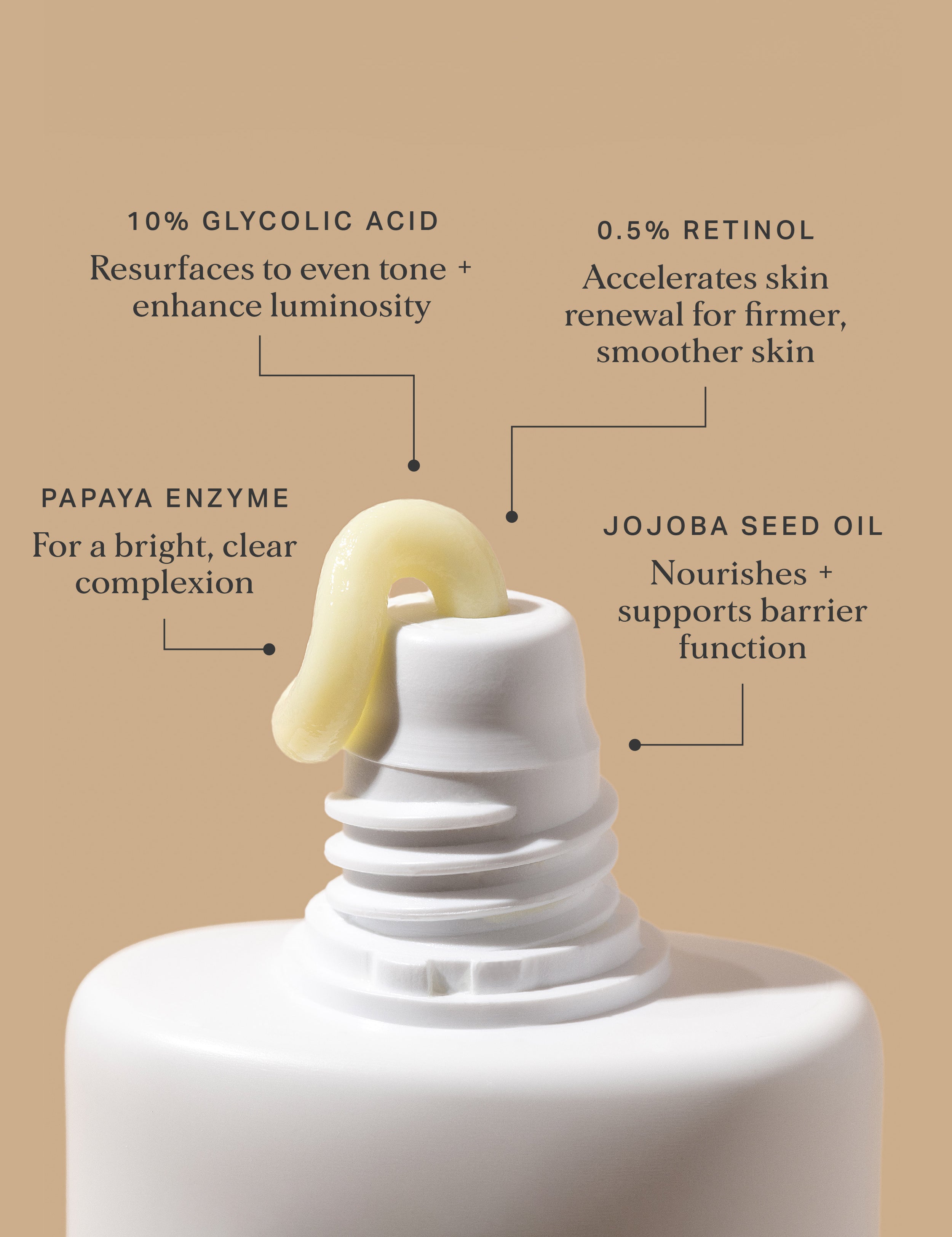 10% GLYCOLIC ACID

Resurfaces to even tone + enhance luminosity

0.5% RETINOL

Accelerates skin renewal for firmer, smoother skin

PAPAYA ENZYME

For a bright, clear complexion

JOJOBA SEED OIL

Nourishes + supports barrier function