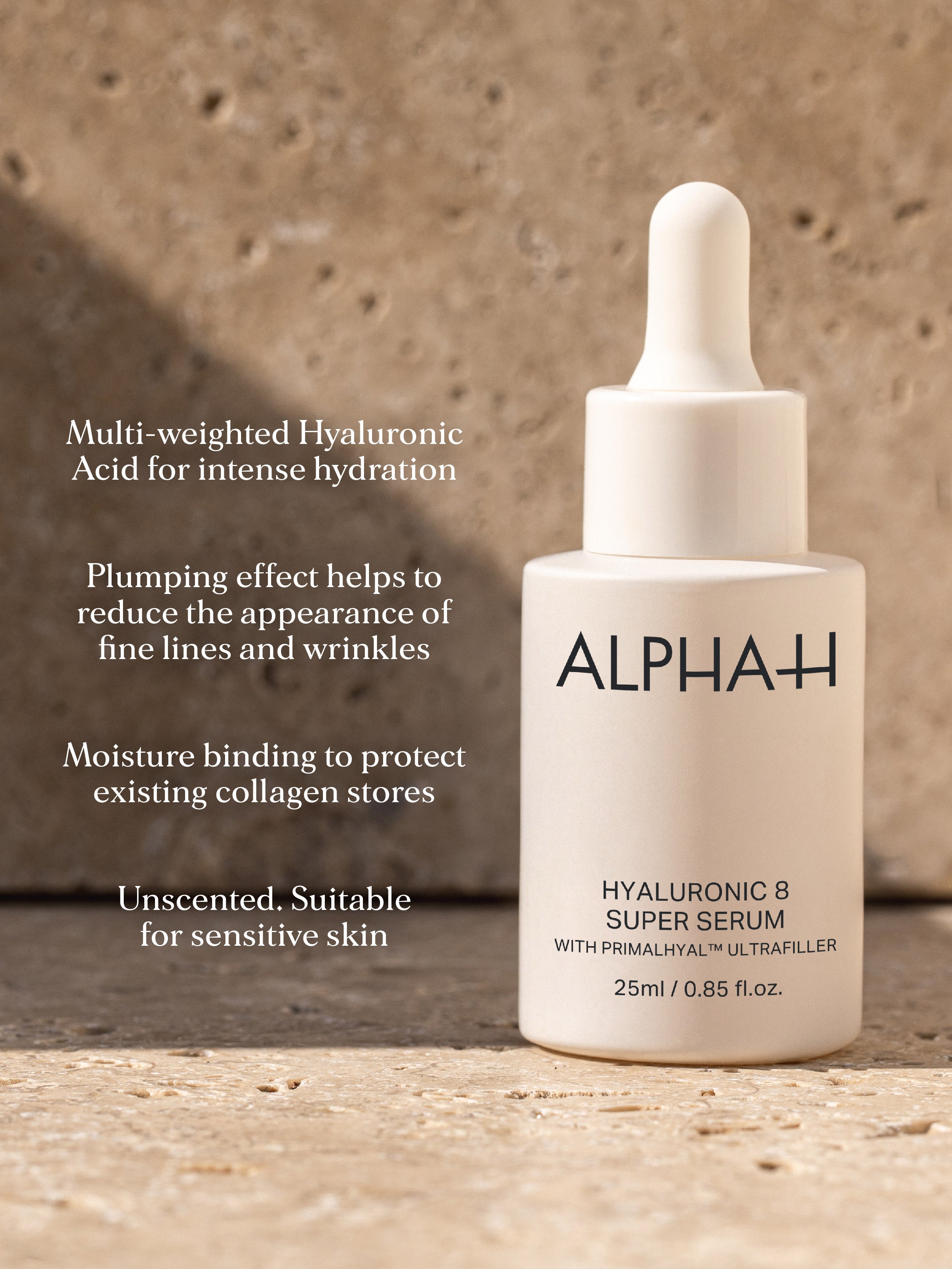 Multi-weighted Hyaluronic Acid for intense hydration

Plumping effect helps to reduce the appearance of fine lines and wrinkles

Moisture binding to protect existing collagen stores

Unscented. Suitable for sensitive skin

ALPHA-H

HYALURONIC 8
SUPER SERUM
WITH PRIMALHYAL™ ULTRAFILLER

25ml / 0.85 fl.oz.