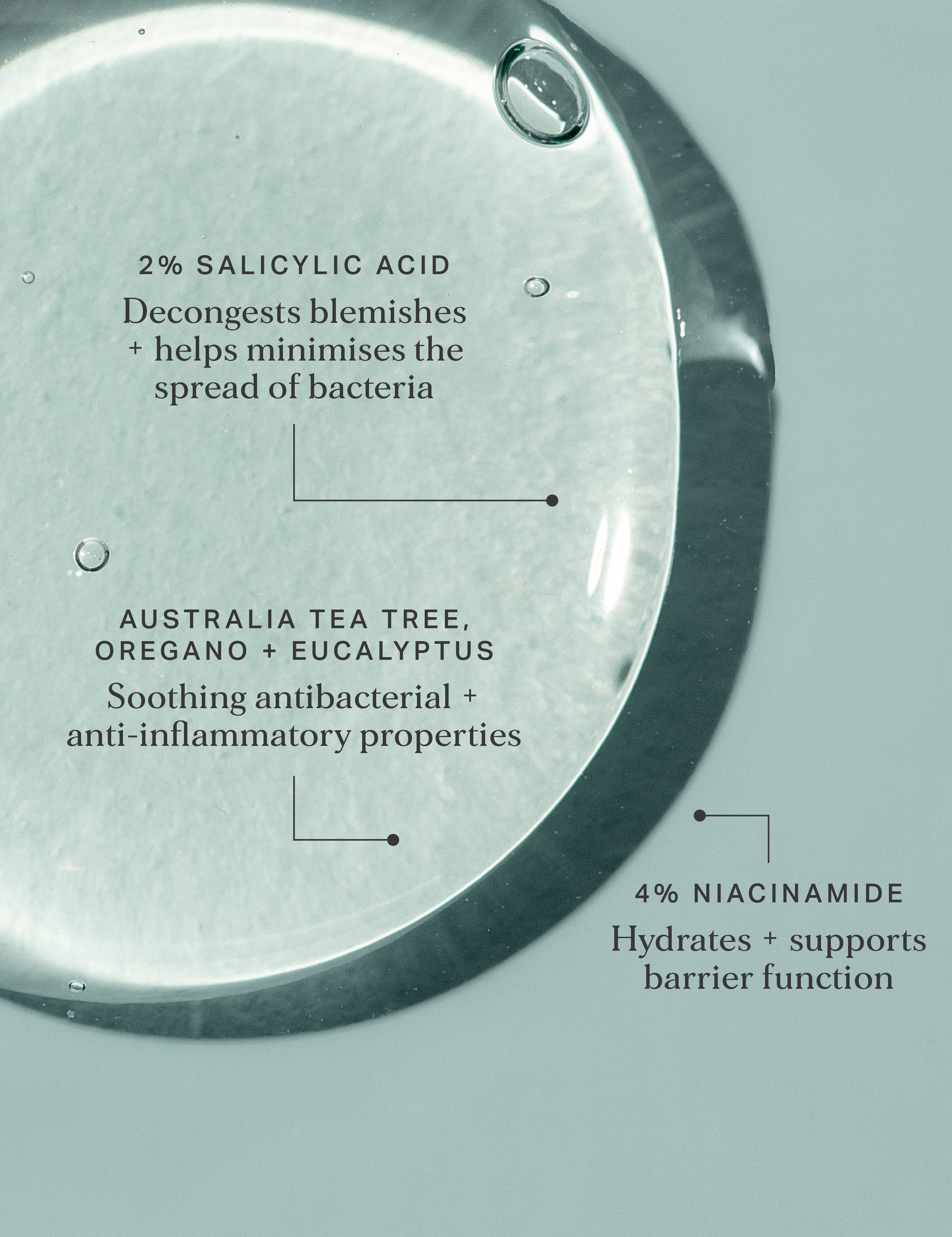 2% SALICYLIC ACID

Decongests blemishes + helps minimises the spread of bacteria

AUSTRALIA TEA TREE, OREGANO + EUCALYPTUS

Soothing antibacterial + anti-inflammatory properties

4% NIACINAMIDE

Hydrates + supports barrier function